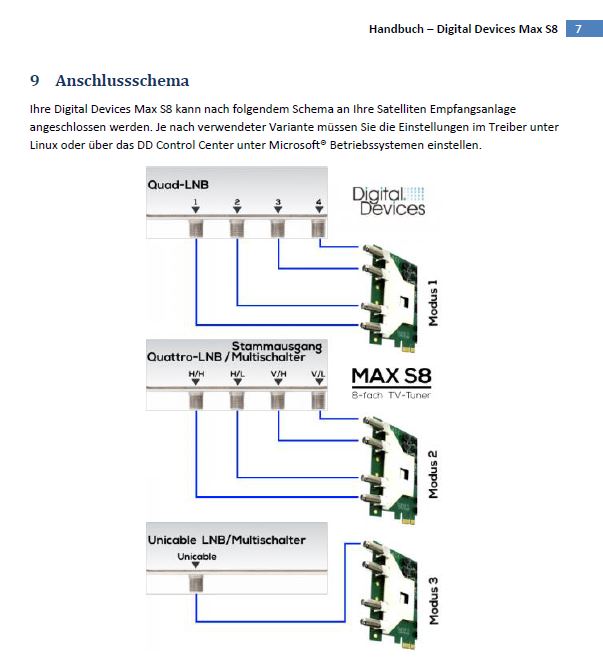 Handbuch – Digital Devices Max S8 7

9 Anschlussschema

Ihre Digital Devices Max S8 kann nach folgendem Schema an Ihre Satelliten Empfangsanlage angeschlossen werden. Je nach verwendeter Variante müssen Sie die Einstellungen im Treiber unter Linux oder über das DD Control Center unter Microsoft® Betriebssystemen einstellen.

Quad-LNB
1 2 3 4

Digital Devices

Modus 1

Stammausgang
Quattro-LNB / Multischalter
H/H H/L V/H V/L

MAX S8
8-fach TV-Tuner

Modus 2

Unicable LNB/Multischalter
Unicable

Modus 3