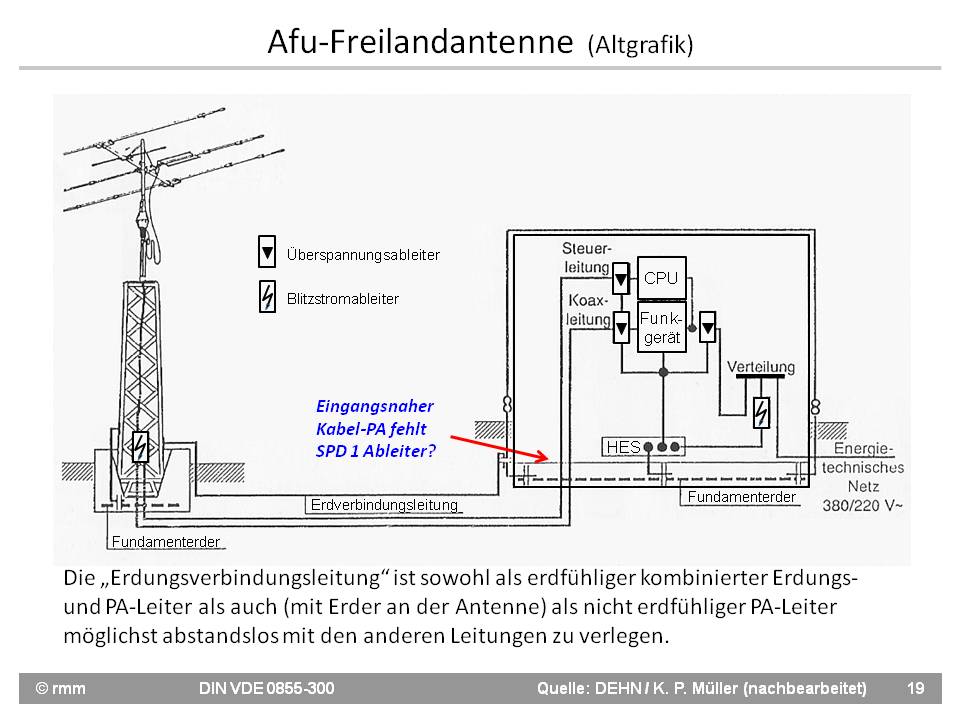 Afu-Freilandantenne (Altgrafik)

Überspannungsableiter

Blitzstromableiter

Steuerleitung

CPU

Koaxleitung

Funkgerät

Verteilung

Eingangsnaher Kabel-PA fehlt SPD 1 Ableiter?

HES

Energietechnisches Netz 380/220 V~

Fundamenterder

Erdverbindungsleitung

Fundamenterder

Die „Erdungsverbindungsleitung“ ist sowohl als erdfühliger kombinierter Erdungs- und PA-Leiter als auch (mit Erder an der Antenne) als nicht erdfühliger PA-Leiter möglichst abstandslos mit den anderen Leitungen zu verlegen.

© rmm DIN VDE 0855-300 Quelle: DEHN / K. P. Müller (nachbearbeitet) 19