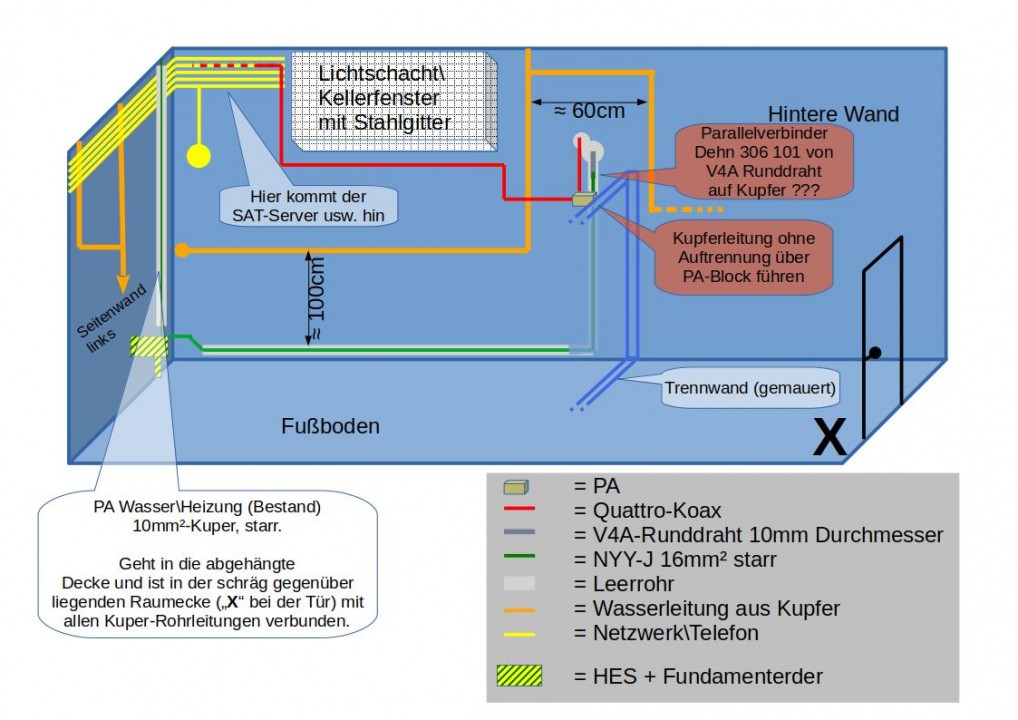 Lichtschacht\
Kellerfenster
mit Stahlgitter

≈ 60cm

Hintere Wand

Parallelverbinder
Dehn 306 101 von
V4A Runddraht
auf Kupfer ???

Hier kommt der
SAT-Server usw. hin

Kupferleitung ohne
Auftrennung über
PA-Block führen

≈ 100cm

Seitenwand
links

Trennwand (gemauert)

Fußboden

X

PA Wasser\Heizung (Bestand)
10mm²-Kuper, starr.

Geht in die abgehängte
Decke und ist in der schräg gegenüber
liegenden Raumecke („X“ bei der Tür) mit
allen Kuper-Rohrleitungen verbunden.

= PA
= Quattro-Koax
= V4A-Runddraht 10mm Durchmesser
= NYY-J 16mm² starr
= Leerrohr
= Wasserleitung aus Kupfer
= Netzwerk\Telefon

= HES + Fundamenterder