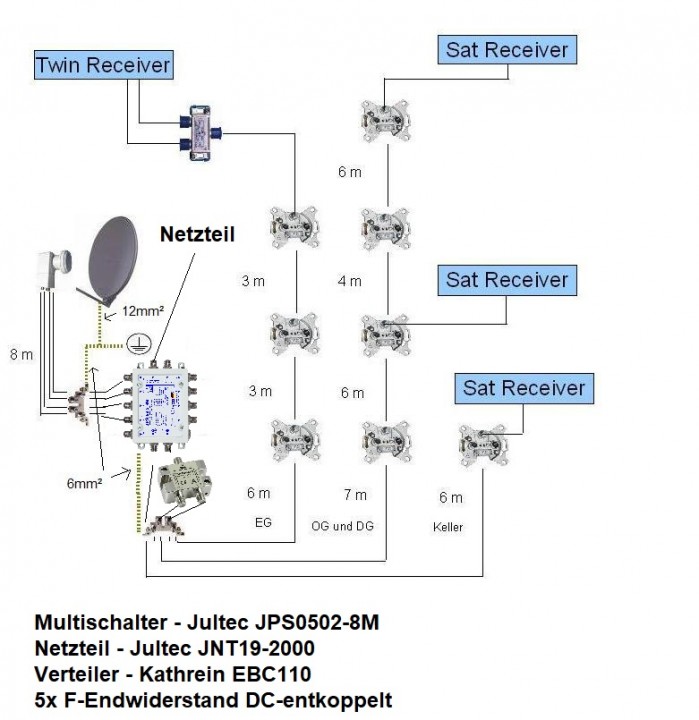 Twin Receiver

Sat Receiver

6 m

Netzteil

3 m

4 m

Sat Receiver

12mm²

8 m

3 m

6 m

Sat Receiver

6mm²

6 m

7 m

6 m

EG

OG und DG

Keller

Multischalter - Jultec JPS0502-8M
Netzteil - Jultec JNT19-2000
Verteiler - Kathrein EBC110
5x F-Endwiderstand DC-entkoppelt