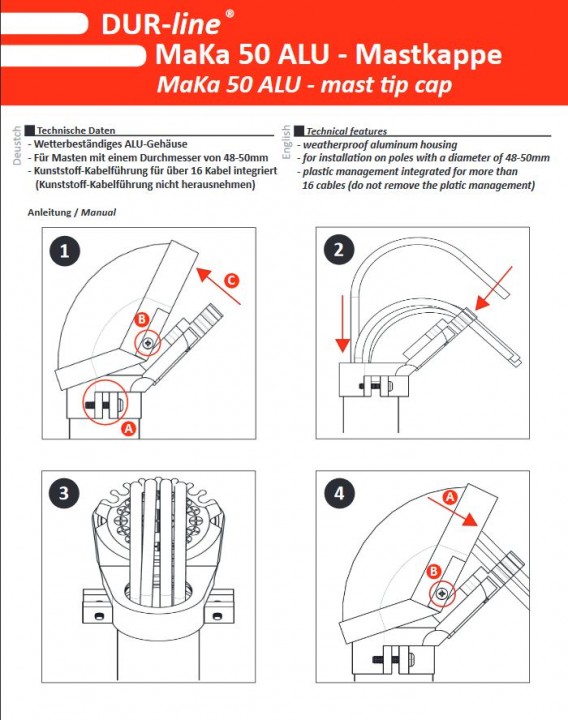 DUR-line®

MaKa 50 ALU - Mastkappe

MaKa 50 ALU - mast tip cap

Deutsch

Technische Daten

- Wetterbeständiges ALU-Gehäuse
- Für Masten mit einem Durchmesser von 48-50mm
- Kunststoff-Kabelführung für über 16 Kabel integriert (Kunststoff-Kabelführung nicht herausnehmen)

English

Technical features

- weatherproof aluminum housing
- for installation on poles with a diameter of 48-50mm
- plastic management integrated for more than 16 cables (do not remove the platic management)

Anleitung / Manual

1

C

B

A

2

3

4

A

B