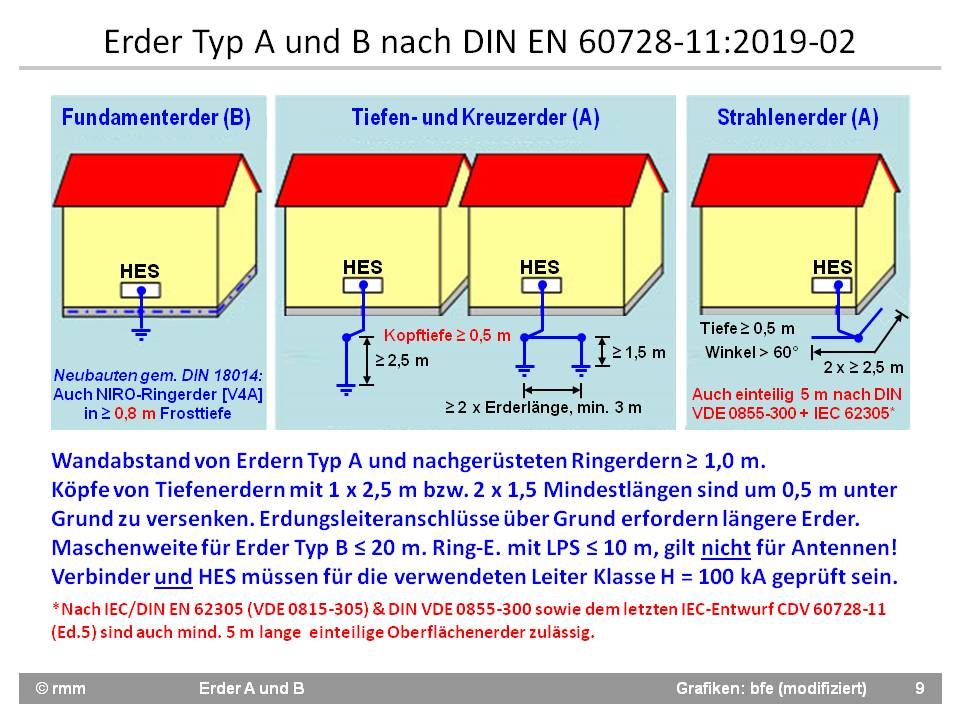 Erder Typ A und B nach DIN EN 60728-11:2019-02

Fundamenterder (B)

HES

Neubauten gem. DIN 18014: Auch NIRO-Ringerder [V4A] in ≥ 0,8 m Frosttiefe

Tiefen- und Kreuzerder (A)

HES

HES

Kopftiefe ≥ 0,5 m

≥ 2,5 m

≥ 1,5 m

≥ 2 x Erderlänge, min. 3 m

Strahlenerder (A)

HES

Tiefe ≥ 0,5 m

Winkel > 60°

2 x ≥ 2,5 m

Auch einteilig 5 m nach DIN VDE 0855-300 + IEC 62305*

Wandabstand von Erdern Typ A und nachgerüsteten Ringerdern ≥ 1,0 m.
Köpfe von Tiefenerdern mit 1 x 2,5 m bzw. 2 x 1,5 Mindestlängen sind um 0,5 m unter Grund zu versenken. Erdungsleiteranschlüsse über Grund erfordern längere Erder.
Maschenweite für Erder Typ B ≤ 20 m. Ring-E. mit LPS ≤ 10 m, gilt nicht für Antennen!
Verbinder und HES müssen für die verwendeten Leiter Klasse H = 100 kA geprüft sein.

*Nach IEC/DIN EN 62305 (VDE 0815-305) & DIN VDE 0855-300 sowie dem letzten IEC-Entwurf CDV 60728-11 (Ed.5) sind auch mind. 5 m lange einteilige Oberflächenerder zulässig.

© rmm Erder A und B Grafiken: bfe (modifiziert) 9