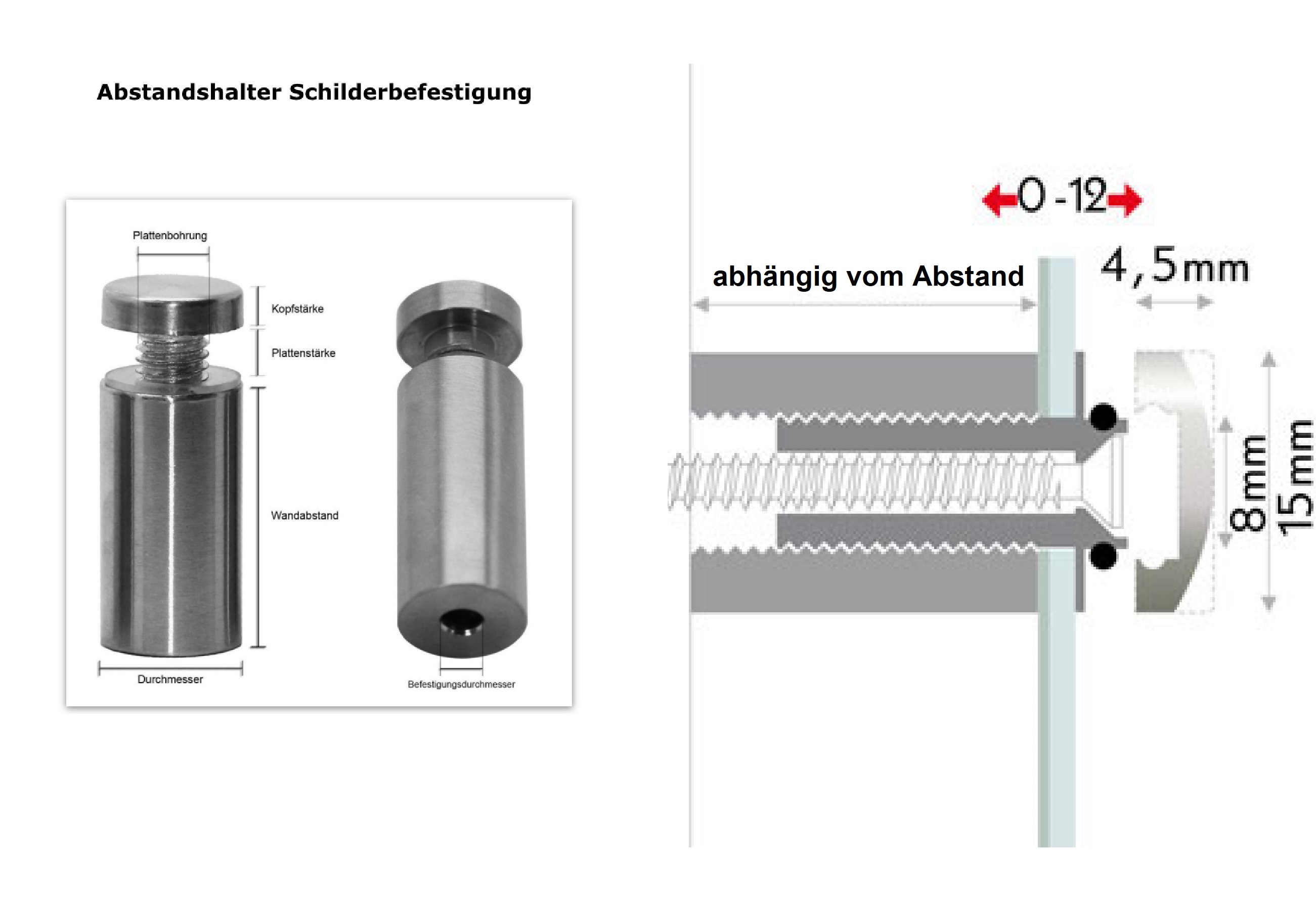 Abstandshalter Schilderbefestigung

Plattenbohrung

Kopfstärke

Plattenstärke

Wandabstand

Durchmesser

Befestigungsdurchmesser

0 -12

abhängig vom Abstand

4,5mm

8mm

15mm