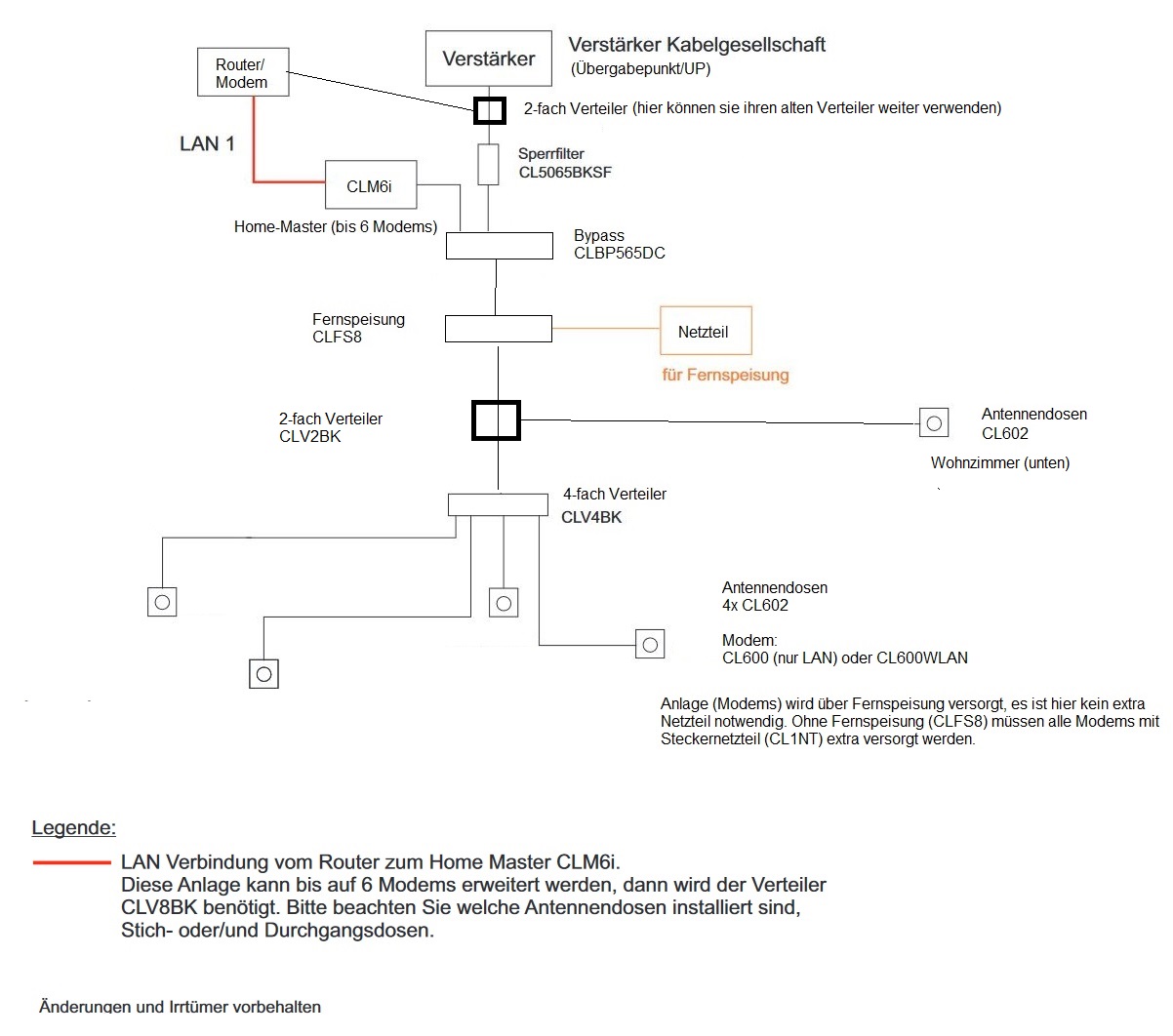 Router/ Modem

Verstärker

Verstärker Kabelgesellschaft
(Übergabepunkt/UP)

2-fach Verteiler (hier können sie ihren alten Verteiler weiter verwenden)

LAN 1

Sperrfilter
CL5065BKSF

CLM6i

Home-Master (bis 6 Modems)

Bypass
CLBP565DC

Fernspeisung
CLFS8

Netzteil

für Fernspeisung

2-fach Verteiler
CLV2BK

Antennendosen
CL602

Wohnzimmer (unten)

4-fach Verteiler
CLV4BK

Antennendosen
4x CL602

Modem:
CL600 (nur LAN) oder CL600WLAN

Anlage (Modems) wird über Fernspeisung versorgt, es ist hier kein extra Netzteil notwendig. Ohne Fernspeisung (CLFS8) müssen alle Modems mit Steckernetzteil (CL1NT) extra versorgt werden.

Legende:

LAN Verbindung vom Router zum Home Master CLM6i.
Diese Anlage kann bis auf 6 Modems erweitert werden, dann wird der Verteiler CLV8BK benötigt. Bitte beachten Sie welche Antennendosen installiert sind, Stich- oder/und Durchgangsdosen.

Änderungen und Irrtümer vorbehalten