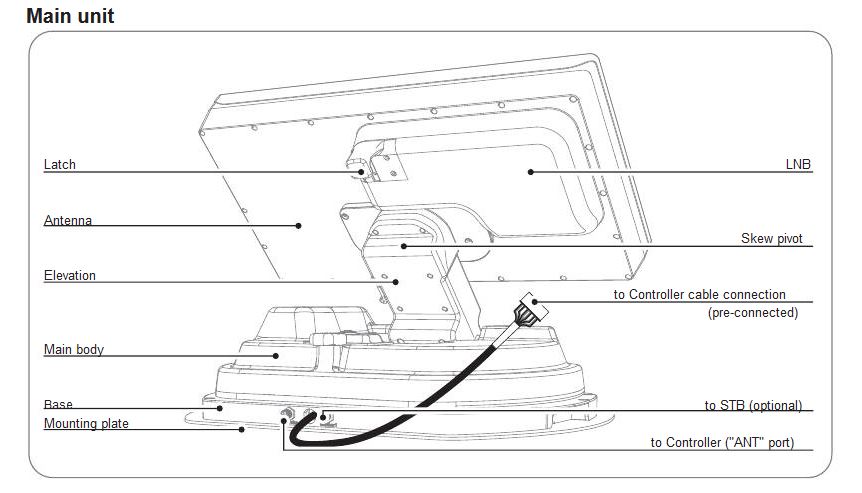 Main unit

Latch

Antenna

Elevation

Main body

Base

Mounting plate

LNB

Skew pivot

to Controller cable connection (pre-connected)

to STB (optional)

to Controller ("ANT" port)