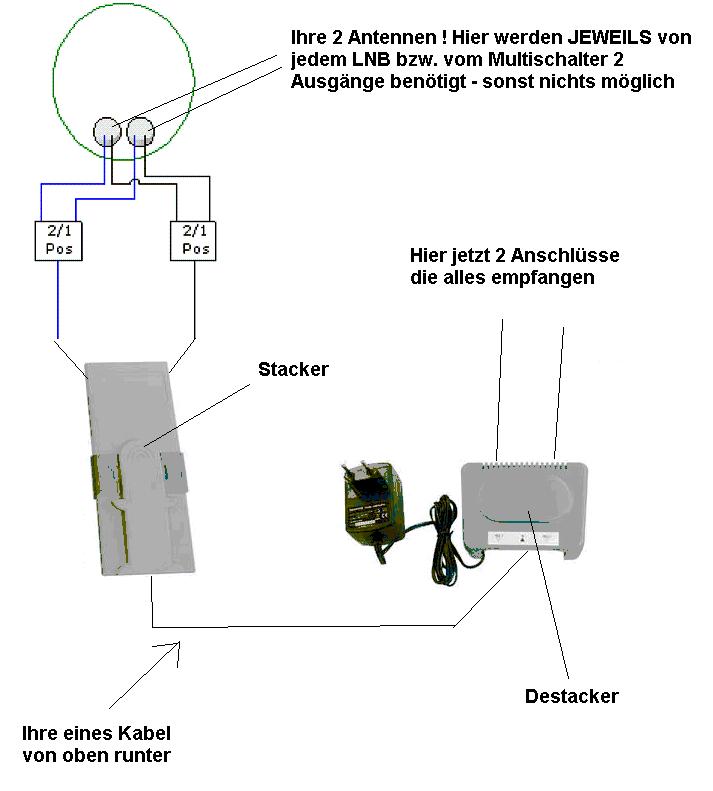 Ihre 2 Antennen ! Hier werden JEWEILS von jedem LNB bzw. vom Multischalter 2 Ausgänge benötigt - sonst nichts möglich

2/1 Pos

2/1 Pos

Hier jetzt 2 Anschlüsse die alles empfangen

Stacker

Destacker

Ihre eines Kabel von oben runter