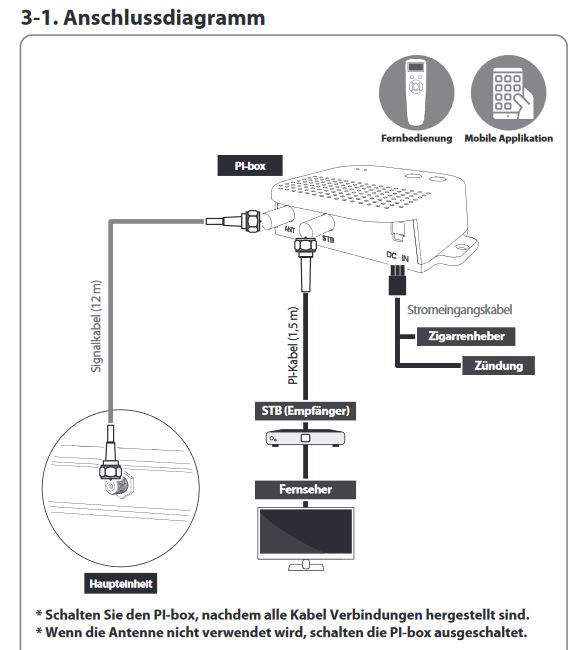 3-1. Anschlussdiagramm

Fernbedienung
Mobile Applikation

PI-box

ANT
STB
DC IN

Signalkabel (12 m)
PI-Kabel (1,5 m)

Stromeingangskabel
Zigarrenheber
Zündung

STB (Empfänger)
Fernseher
Haupteinheit

* Schalten Sie den PI-box, nachdem alle Kabel Verbindungen hergestellt sind.
* Wenn die Antenne nicht verwendet wird, schalten die PI-box ausgeschaltet.