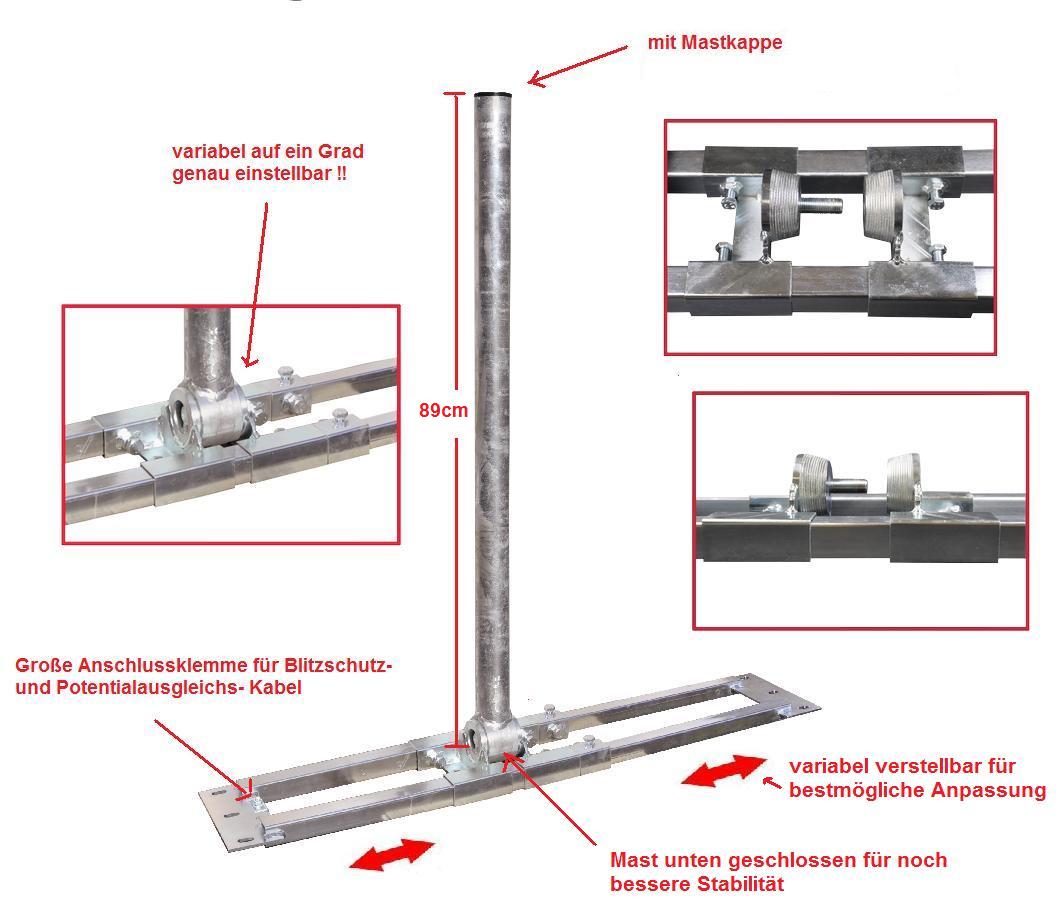 mit Mastkappe

variabel auf ein Grad genau einstellbar !!

89cm

Große Anschlussklemme für Blitzschutz- und Potentialausgleichs- Kabel

variabel verstellbar für bestmögliche Anpassung

Mast unten geschlossen für noch bessere Stabilität