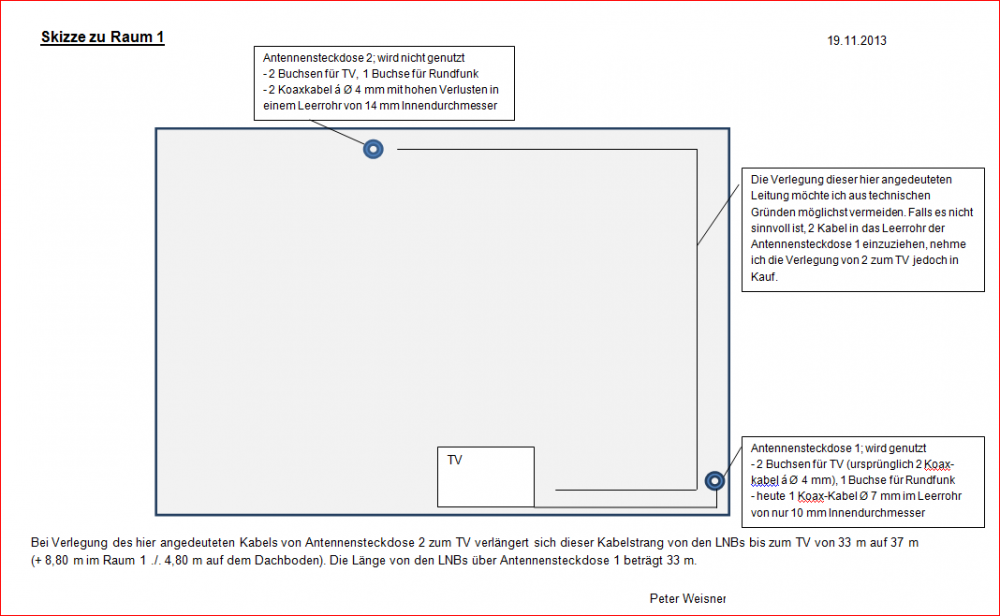 Skizze zu Raum 1

19.11.2013

Antennensteckdose 2; wird nicht genutzt
- 2 Buchsen für TV, 1 Buchse für Rundfunk
- 2 Koaxkabel á Ø 4 mm mit hohen Verlusten in einem Leerrohr von 14 mm Innendurchmesser

Die Verlegung dieser hier angedeuteten Leitung möchte ich aus technischen Gründen möglichst vermeiden. Falls es nicht sinnvoll ist, 2 Kabel in das Leerrohr der Antennensteckdose 1 einzuziehen, nehme ich die Verlegung von 2 zum TV jedoch in Kauf.

TV

Antennensteckdose 1; wird genutzt
- 2 Buchsen für TV (ursprünglich 2 Koaxkabel á Ø 4 mm), 1 Buchse für Rundfunk
- heute 1 Koax-Kabel Ø 7 mm im Leerrohr von nur 10 mm Innendurchmesser

Bei Verlegung des hier angedeuteten Kabels von Antennensteckdose 2 zum TV verlängert sich dieser Kabelstrang von den LNBs bis zum TV von 33 m auf 37 m (+ 8,80 m im Raum 1 ./. 4,80 m auf dem Dachboden). Die Länge von den LNBs über Antennensteckdose 1 beträgt 33 m.

Peter Weisner