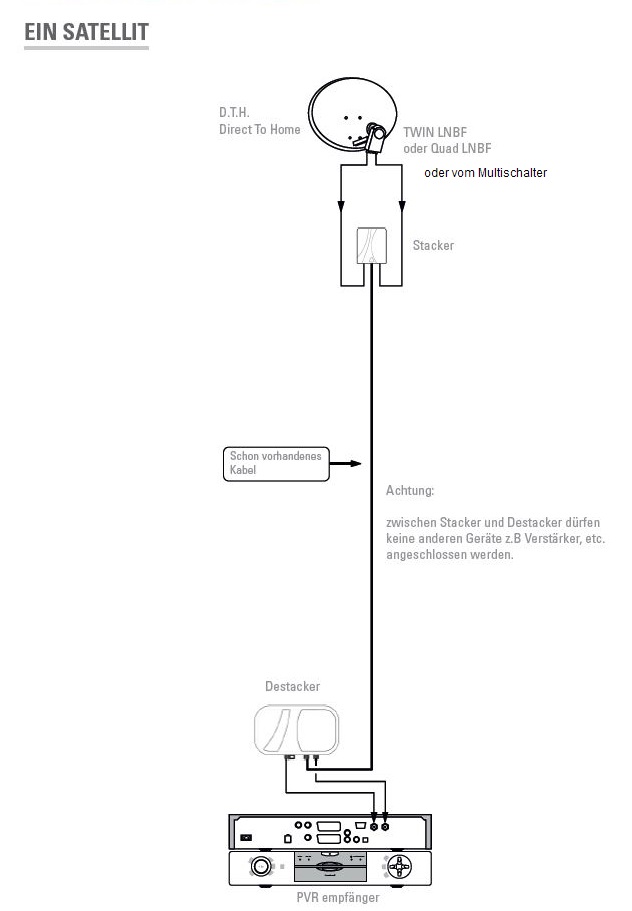 EIN SATELLIT

D.T.H.
Direct To Home

TWIN LNBF
oder Quad LNBF

oder vom Multischalter

Stacker

Schon vorhandenes Kabel

Achtung:

zwischen Stacker und Destacker dürfen keine anderen Geräte z.B Verstärker, etc. angeschlossen werden.

Destacker

PVR empfänger