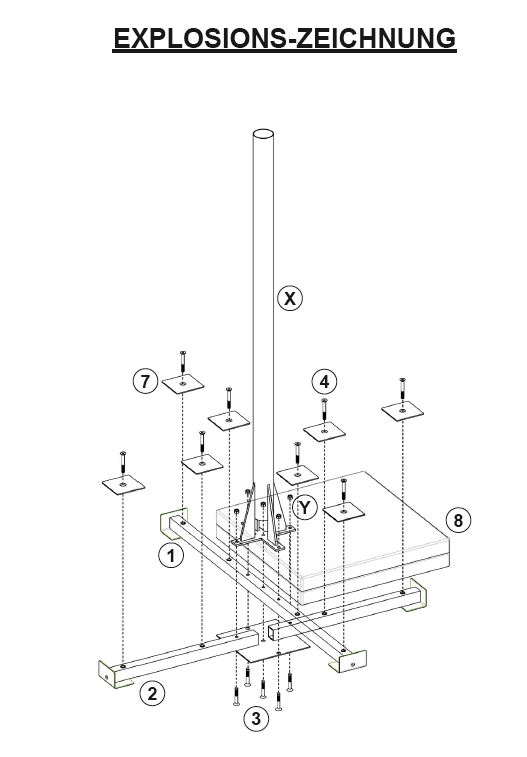 EXPLOSIONS-ZEICHNUNG

X

7

4

Y

8

1

2

3