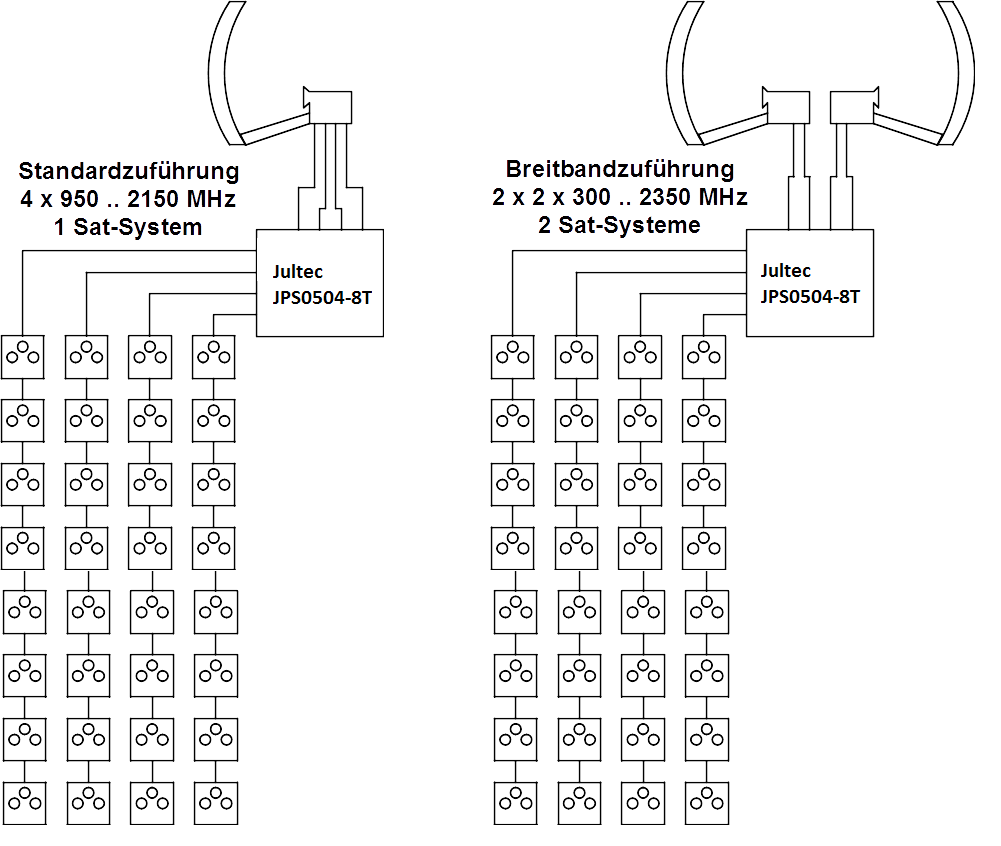 Standardzuführung
4 x 950 .. 2150 MHz
1 Sat-System

Jultec
JPS0504-8T

Breitbandzuführung
2 x 2 x 300 .. 2350 MHz
2 Sat-Systeme

Jultec
JPS0504-8T